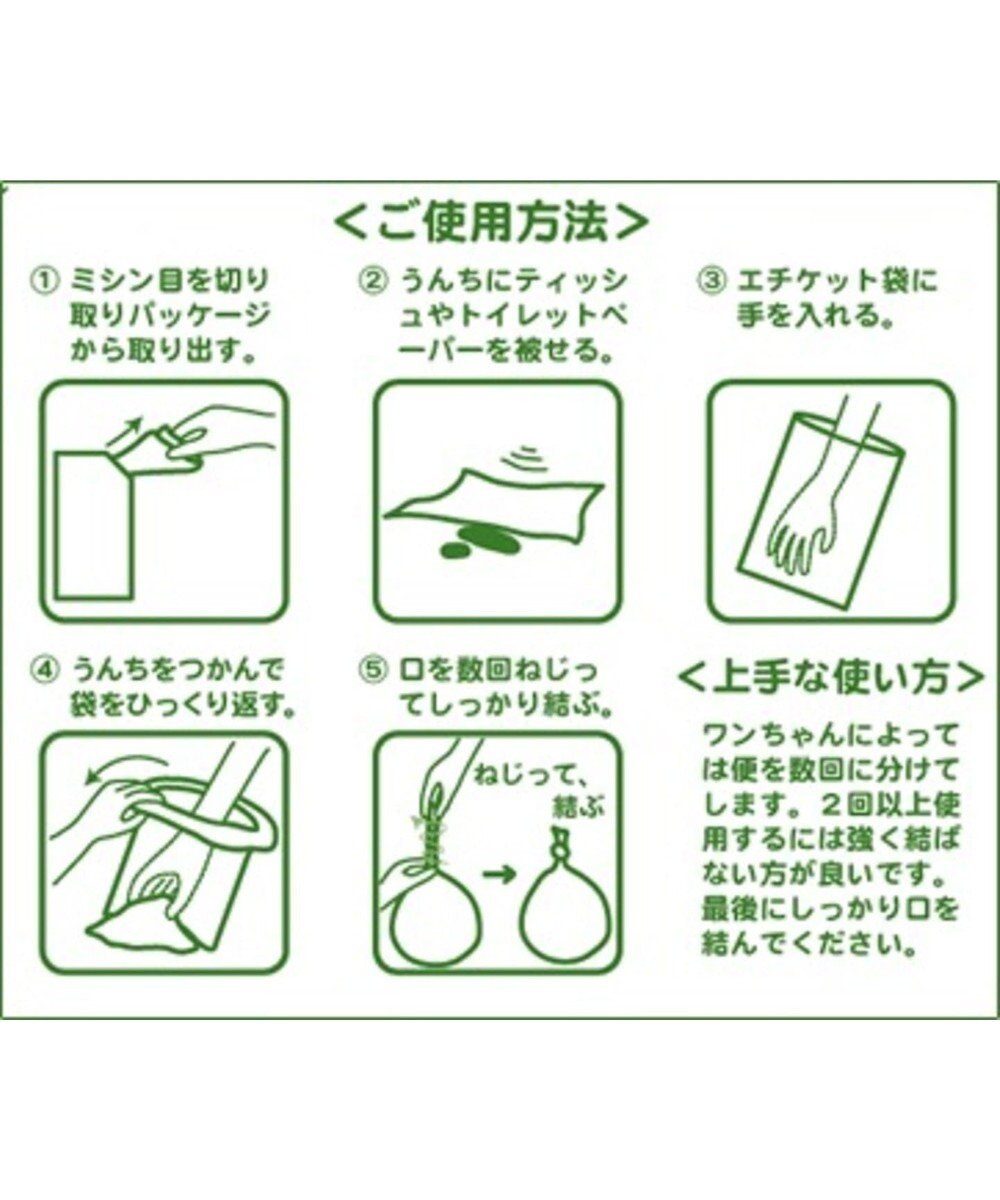 <ご使用方法>

① ミシン目を切り取りパッケージから取り出す。

② うんちにティッシュやトイレットペーパーを被せる。

③ エチケット袋に手を入れる。

④ うんちをつかんで袋をひっくり返す。

⑤ 口を数回ねじってしっかり結ぶ。

ねじって、結ぶ

<上手な使い方>

ワンちゃんによっては便を数回に分けてします。２回以上使用するには強く結ばない方が良いです。最後にしっかり口を結んでください。