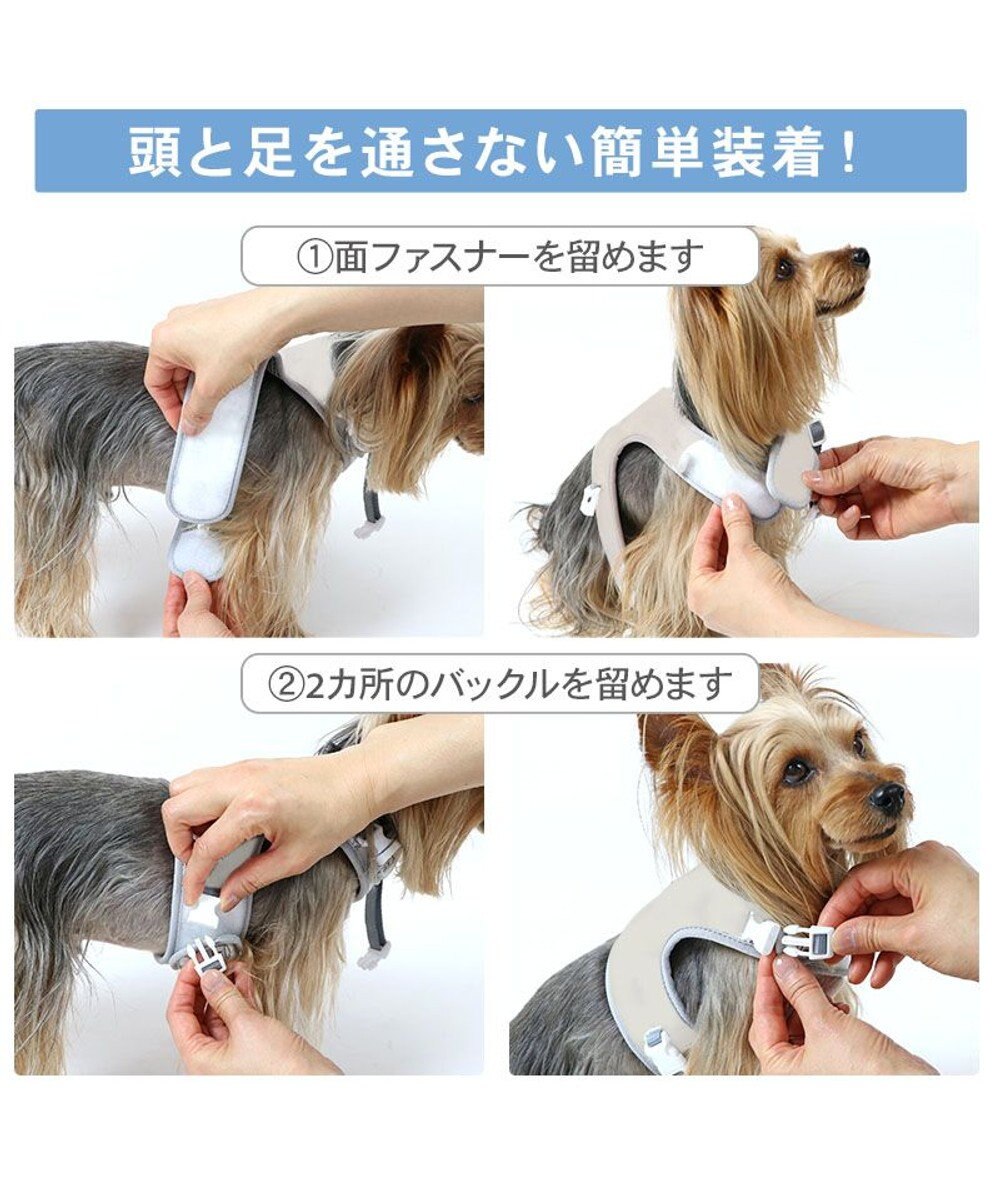 頭と足を通さない簡単装着！

①面ファスナーを留めます

②2カ所のバックルを留めます