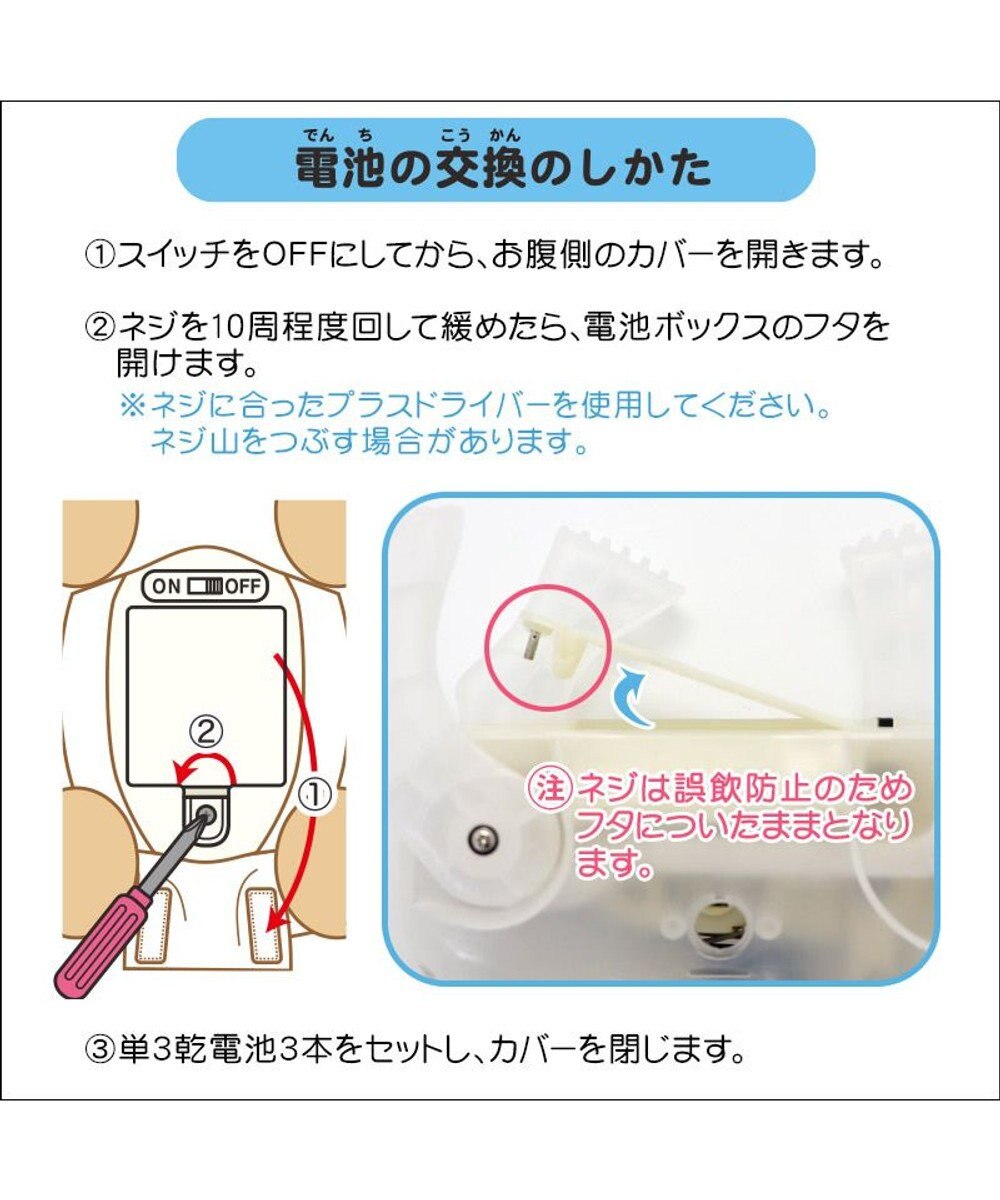 でんち　こうかん
電池の交換のしかた

①スイッチをOFFにしてから、お腹側のカバーを開きます。

②ネジを10周程度回して緩めたら、電池ボックスのフタを開けます。
※ネジに合ったプラスドライバーを使用してください。ネジ山をつぶす場合があります。

ON OFF

②

①

注 ネジは誤飲防止のためフタについたままとなります。

③単3乾電池3本をセットし、カバーを閉じます。