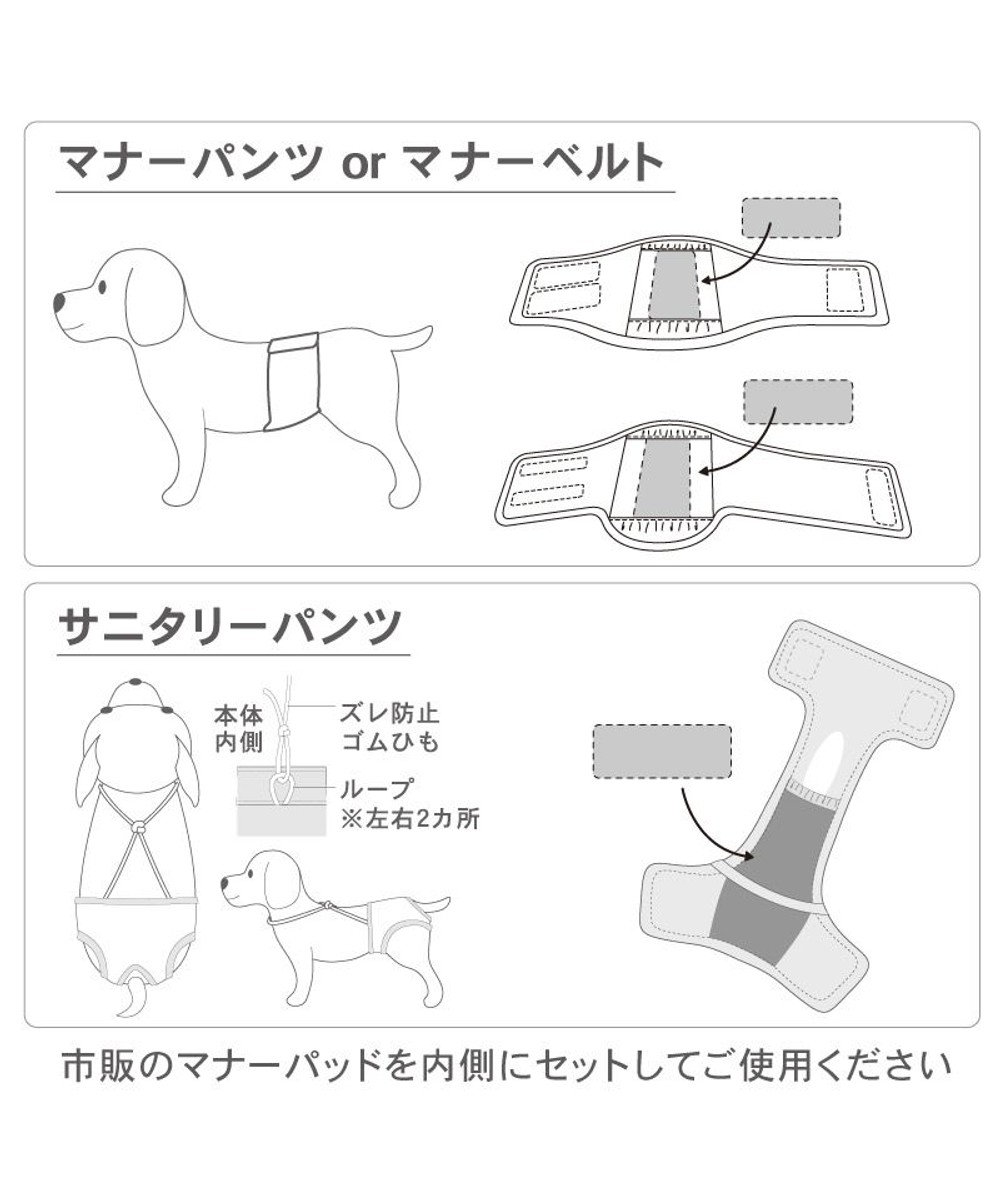 マナーパンツ or マナーベルト

サニタリーパンツ

本体内側

ズレ防止ゴムひも

ループ
※左右2カ所

市販のマナーパッドを内側にセットしてご使用ください