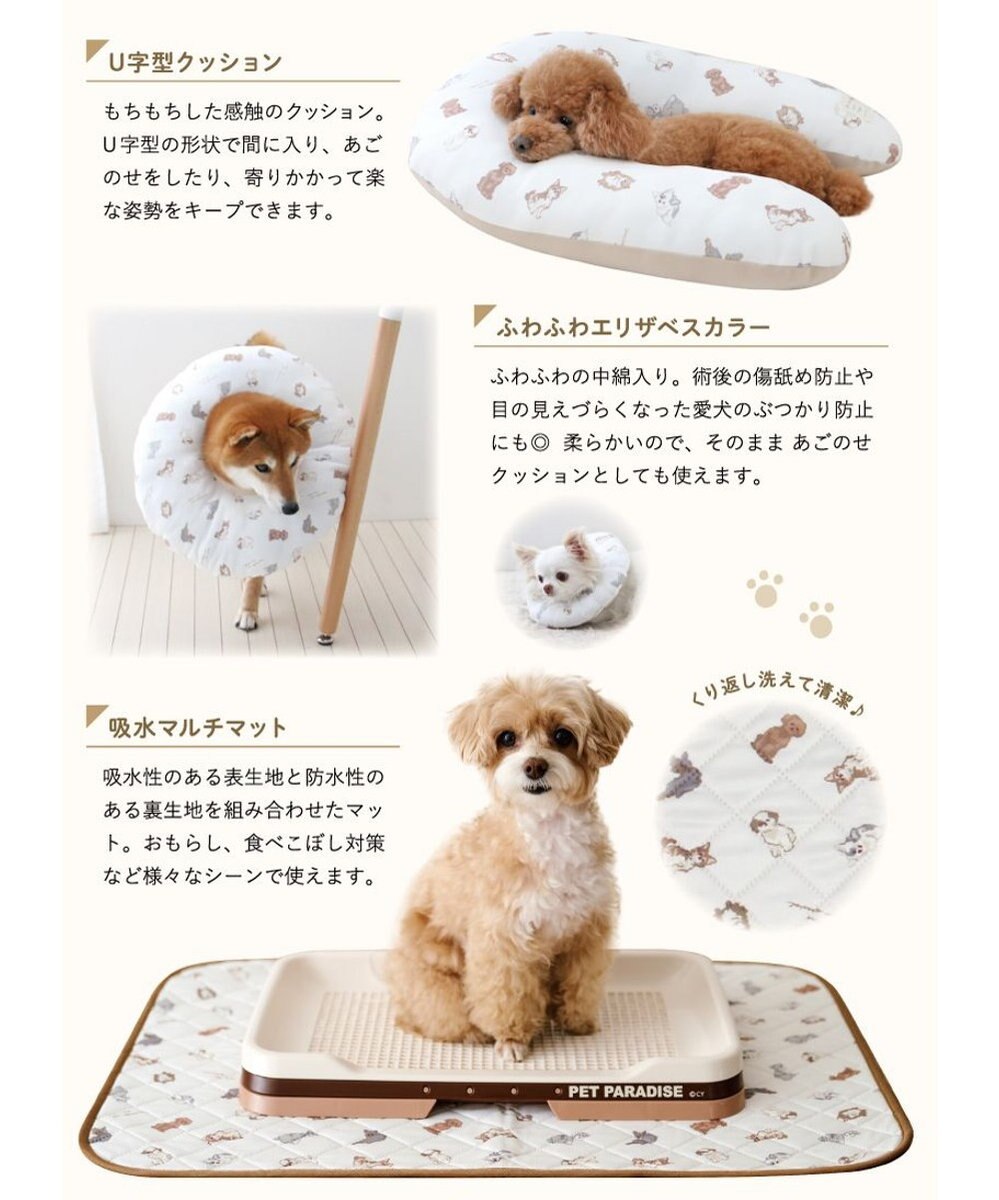 U字型クッション

もちもちした感触のクッション。U字型の形状で間に入り、あごのせをしたり、寄りかかって楽な姿勢をキープできます。

ふわふわエリザベスカラー

ふわふわの中綿入り。術後の傷舐め防止や目の見えづらくなった愛犬のぶつかり防止にも◎ 柔らかいので、そのまま あごのせクッションとしても使えます。

くり返し洗えて清潔♪

吸水マルチマット

吸水性のある表生地と防水性のある裏生地を組み合わせたマット。おもらし、食べこぼし対策など様々なシーンで使えます。

PET PARADISE ©CY