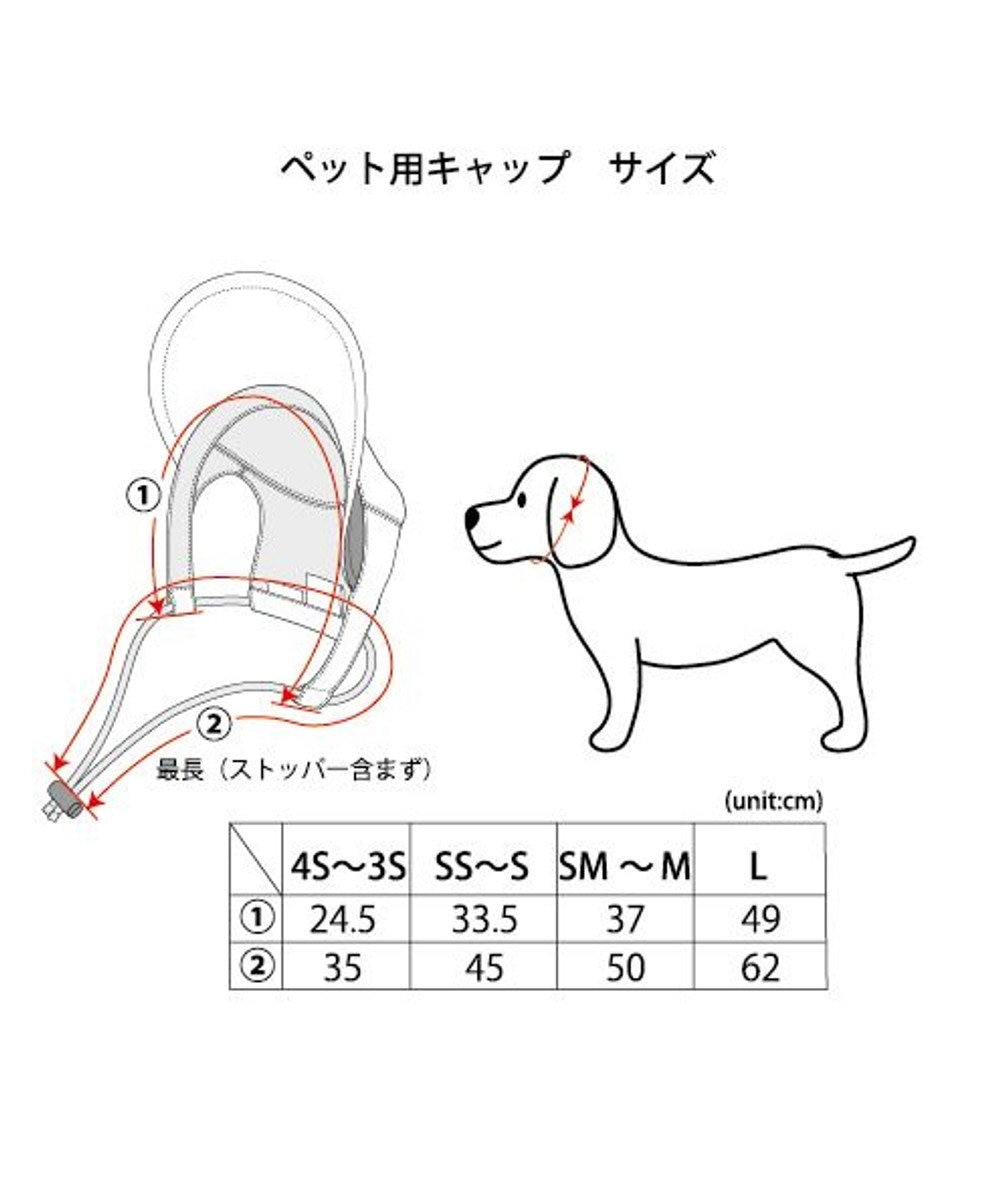 ペット用キャップ　サイズ

①

②

最長（ストッパー含まず）

(unit:cm)

| | 4S〜3S | SS〜S | SM 〜 M | L |
|---|---|---|---|---|
| ① | 24.5 | 33.5 | 37 | 49 |
| ② | 35 | 45 | 50 | 62 |