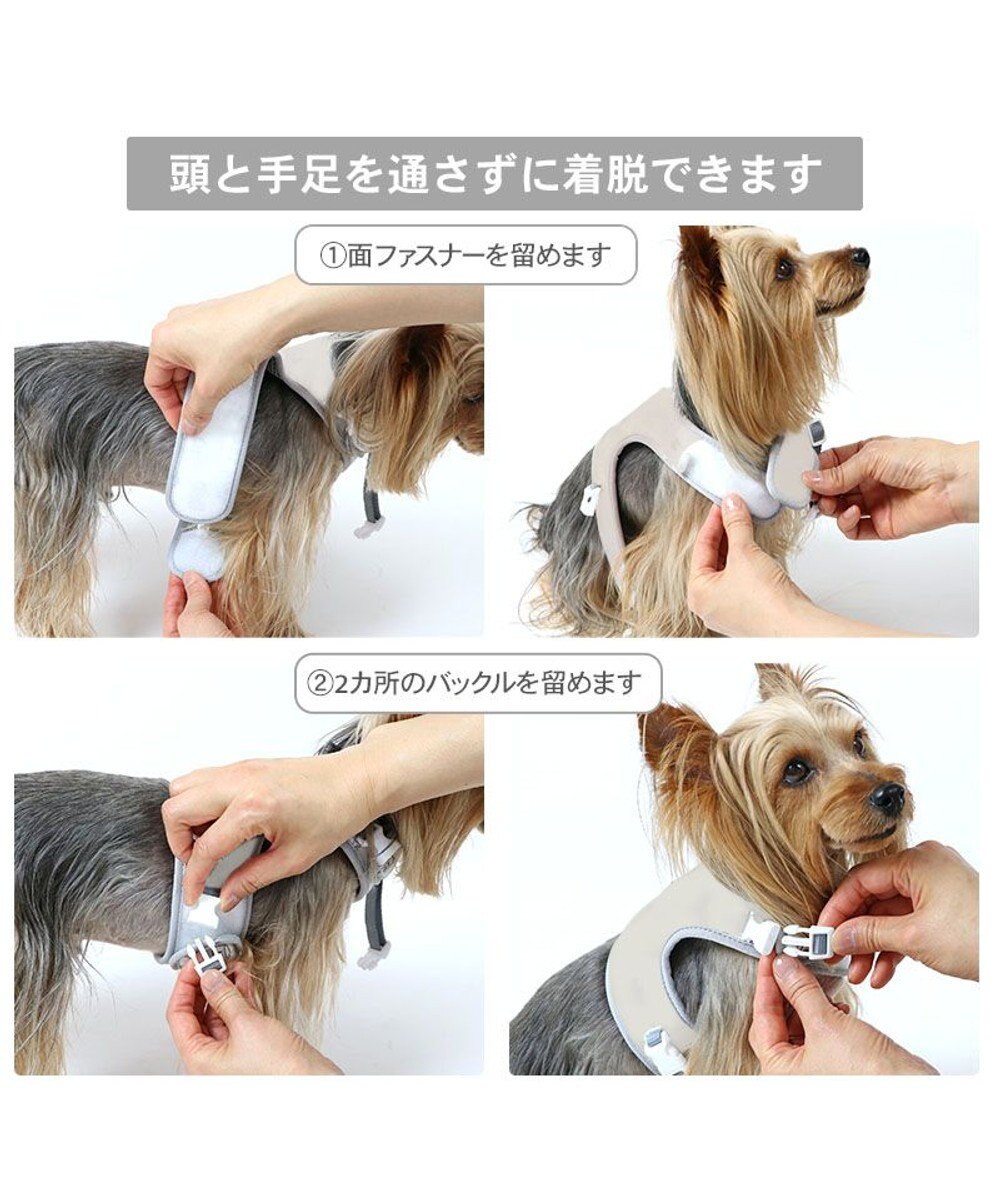 頭と手足を通さずに着脱できます

①面ファスナーを留めます

②2カ所のバックルを留めます