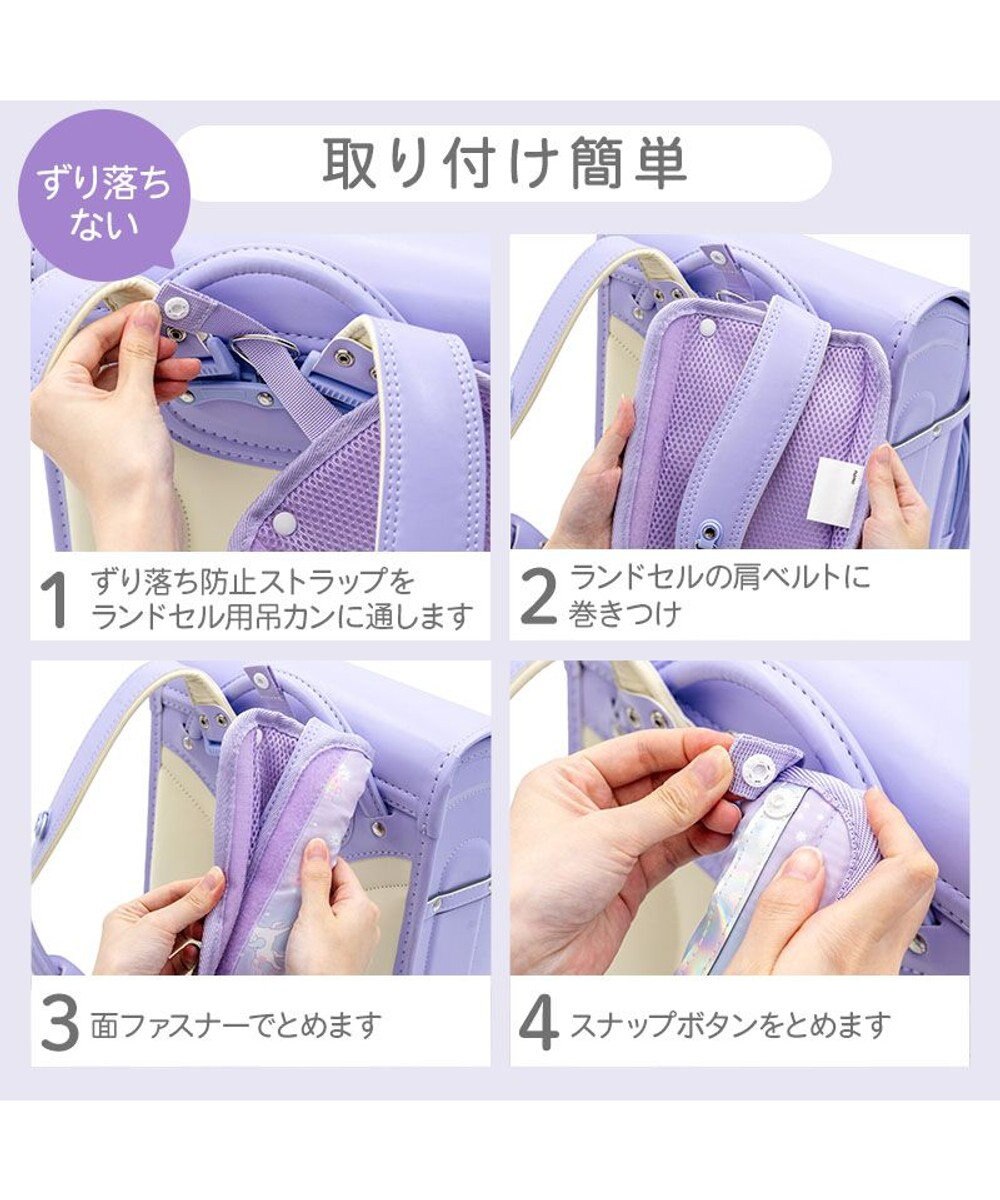 ずり落ちない

取り付け簡単

1 ずり落ち防止ストラップをランドセル用吊カンに通します

2 ランドセルの肩ベルトに巻きつけ

3 面ファスナーでとめます

4 スナップボタンをとめます