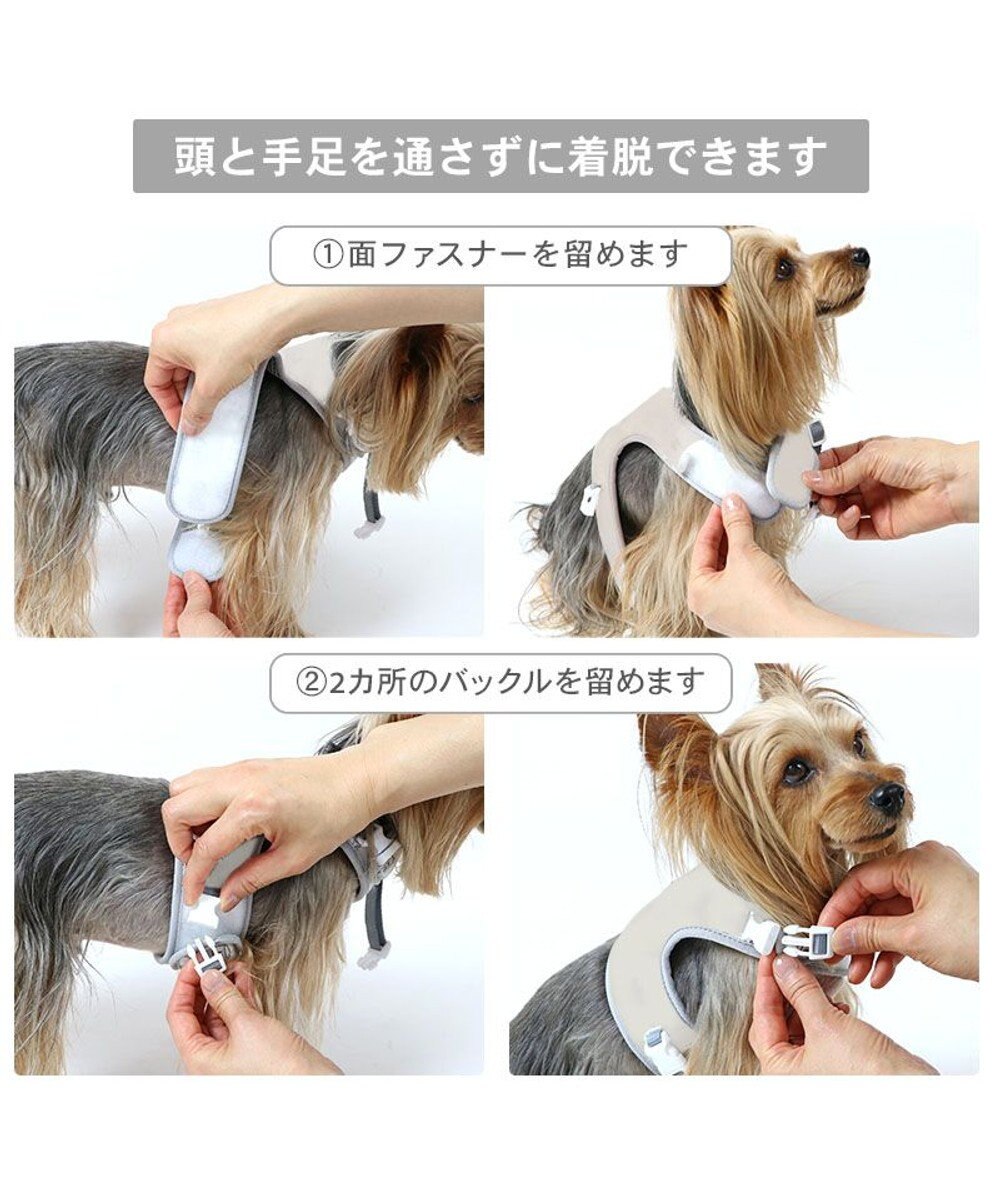 頭と手足を通さずに着脱できます

①面ファスナーを留めます

②2カ所のバックルを留めます