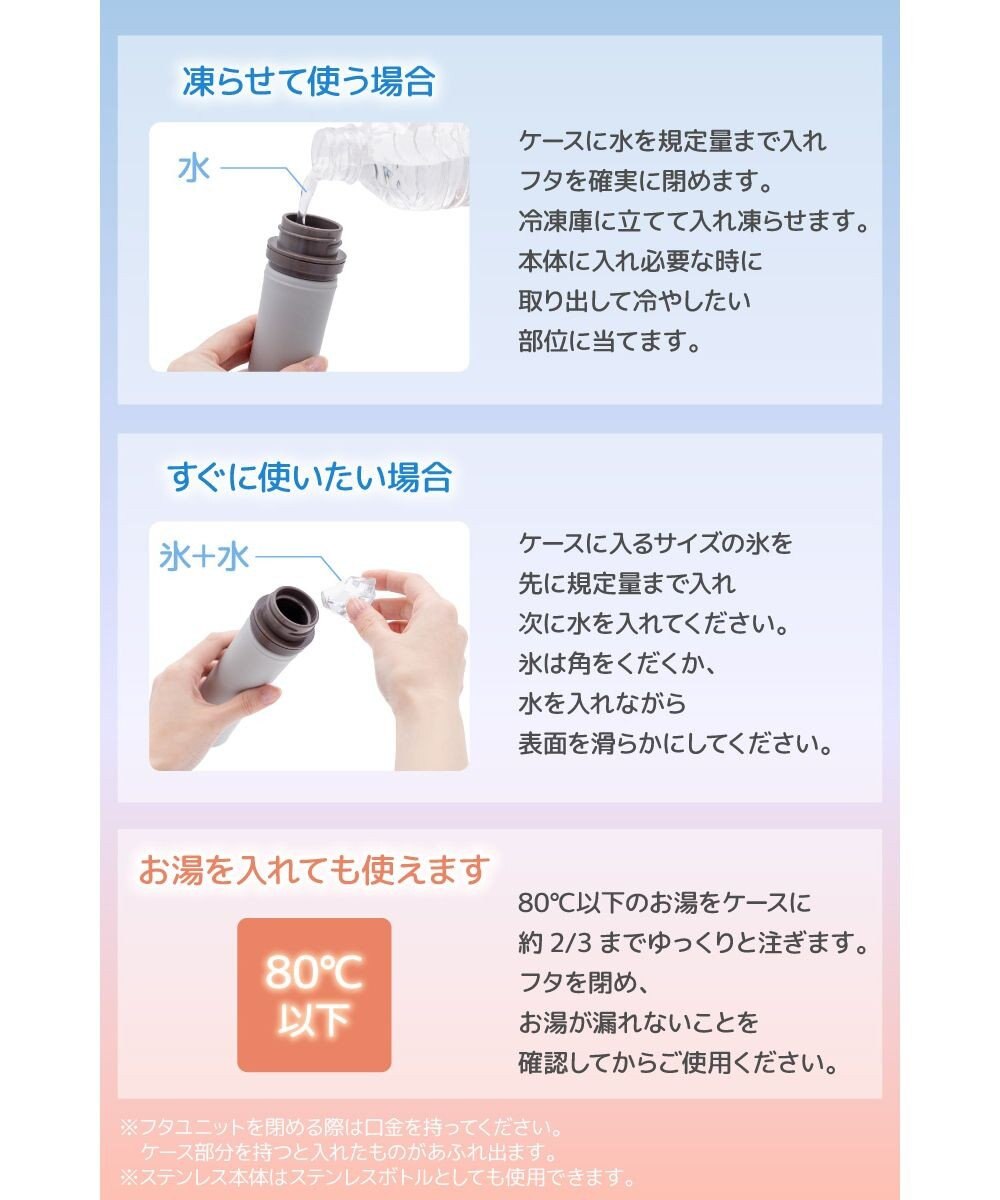 凍らせて使う場合

水

ケースに水を規定量まで入れ
フタを確実に閉めます。
冷凍庫に立てて入れ凍らせます。
本体に入れ必要な時に
取り出して冷やしたい
部位に当てます。

すぐに使いたい場合

氷+水

ケースに入るサイズの氷を
先に規定量まで入れ
次に水を入れてください。
氷は角をくだくか、
水を入れながら
表面を滑らかにしてください。

お湯を入れても使えます

80℃
以下

80℃以下のお湯をケースに
約 2/3 までゆっくりと注ぎます。
フタを閉め、
お湯が漏れないことを
確認してからご使用ください。

※フタユニットを閉める際は口金を持ってください。
ケース部分を持つと入れたものがあふれ出ます。
※ステンレス本体はステンレスボトルとしても使用できます。