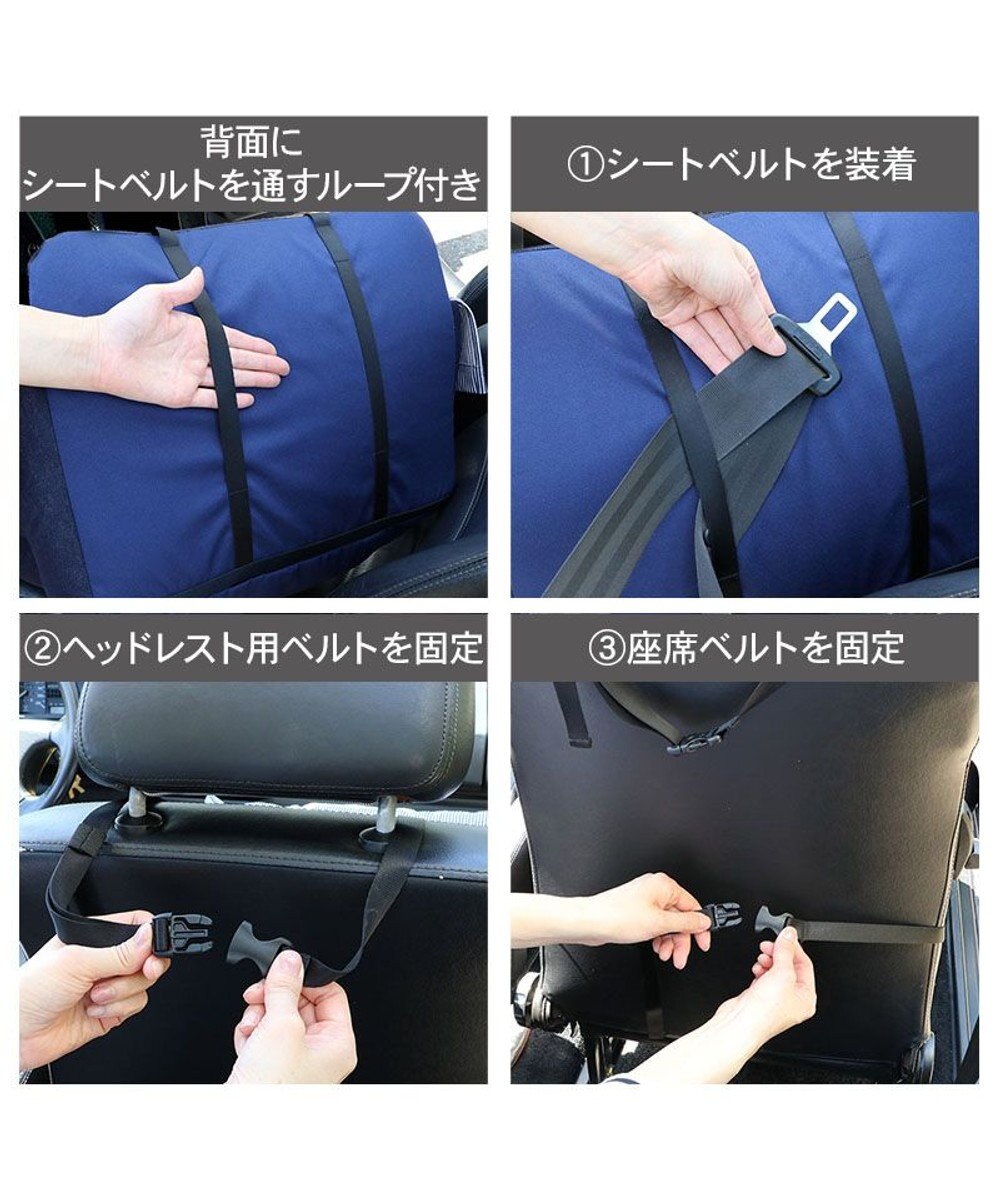 背面に
シートベルトを通すループ付き

①シートベルトを装着

②ヘッドレスト用ベルトを固定

③座席ベルトを固定