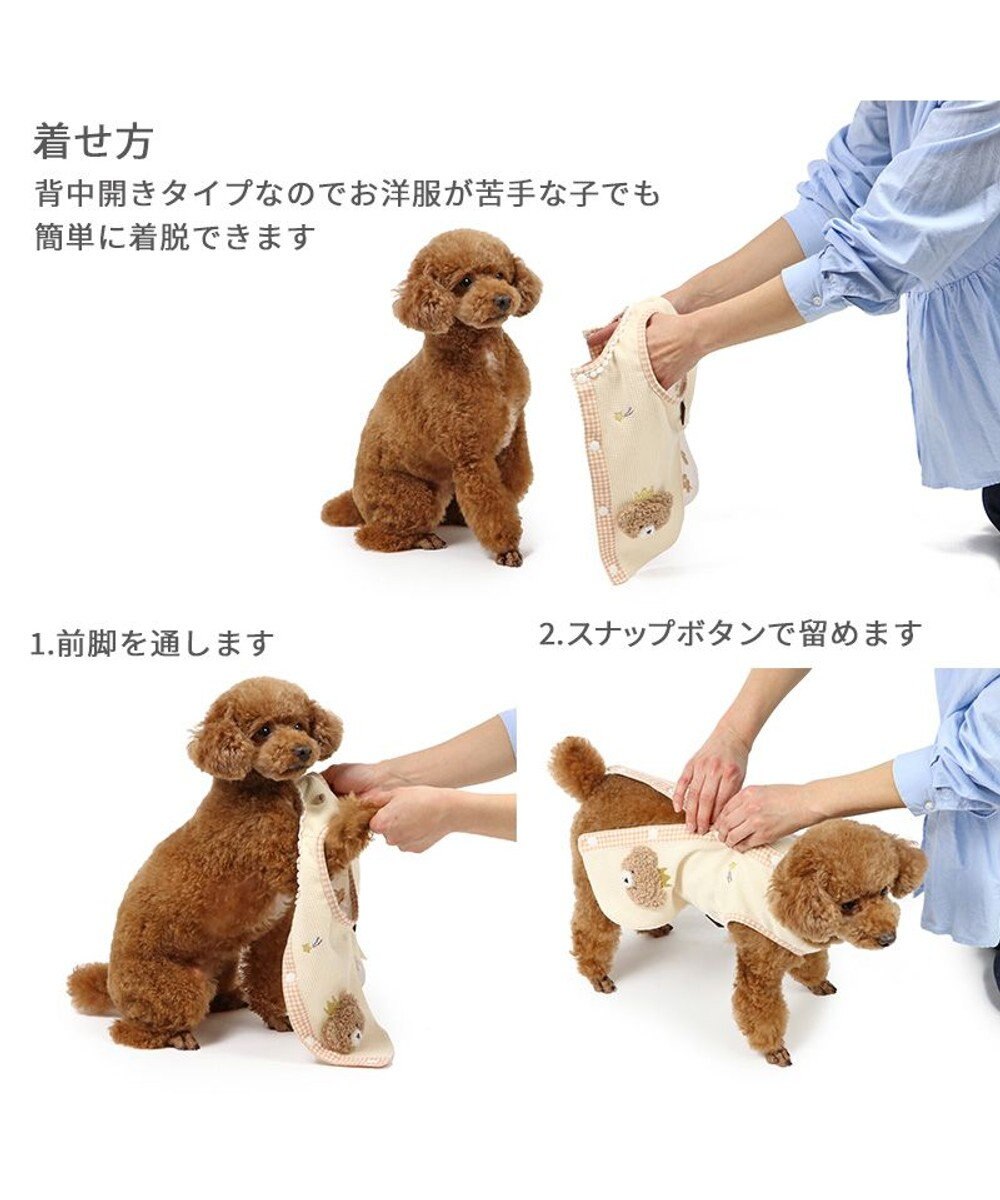 着せ方
背中開きタイプなのでお洋服が苦手な子でも簡単に着脱できます

1.前脚を通します

2.スナップボタンで留めます