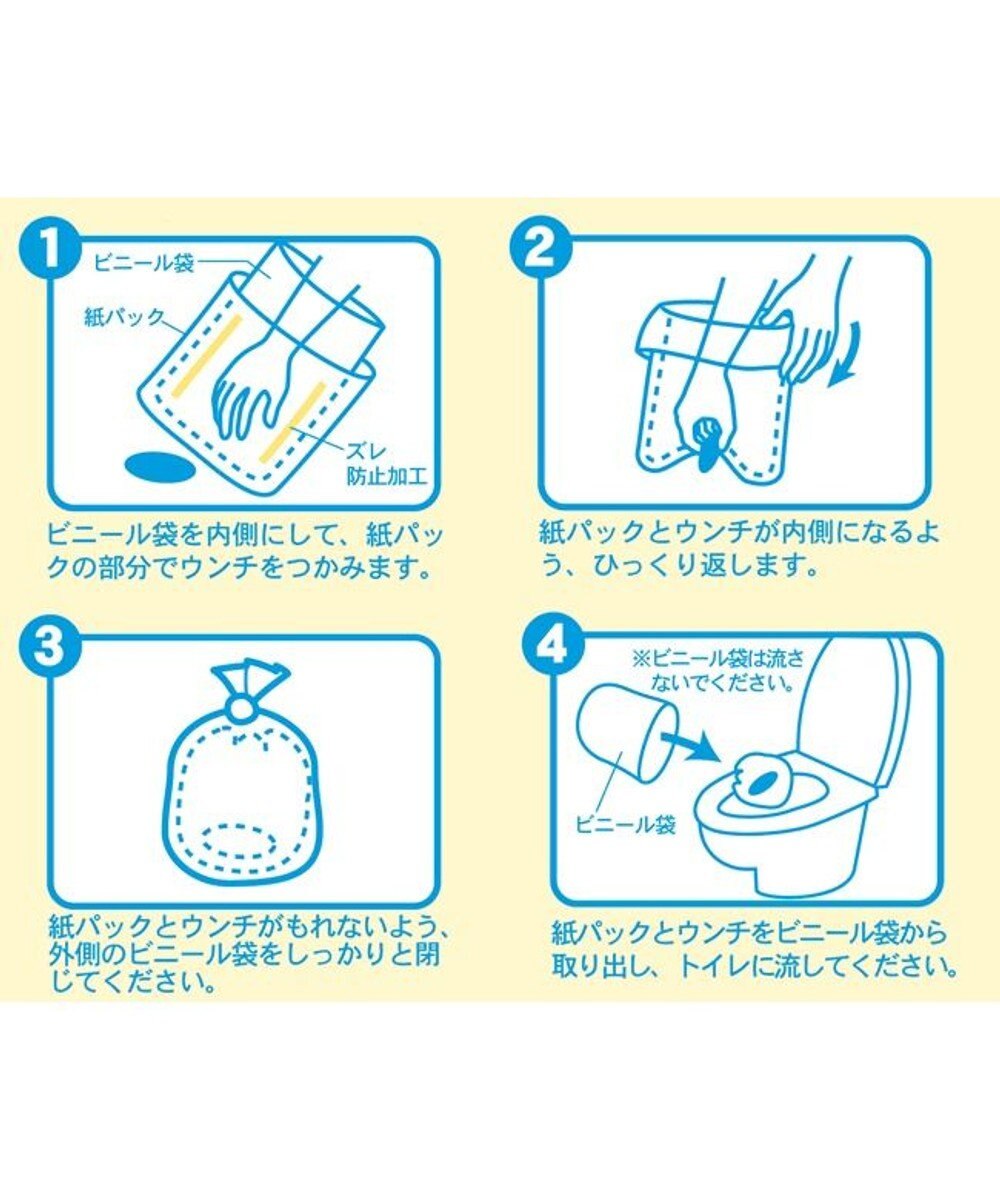 1

ビニール袋

紙パック

ズレ防止加工

ビニール袋を内側にして、紙パックの部分でウンチをつかみます。

2

紙パックとウンチが内側になるよう、ひっくり返します。

3

紙パックとウンチがもれないよう、外側のビニール袋をしっかりと閉じてください。

4

※ビニール袋は流さないでください。

ビニール袋

紙パックとウンチをビニール袋から取り出し、トイレに流してください。