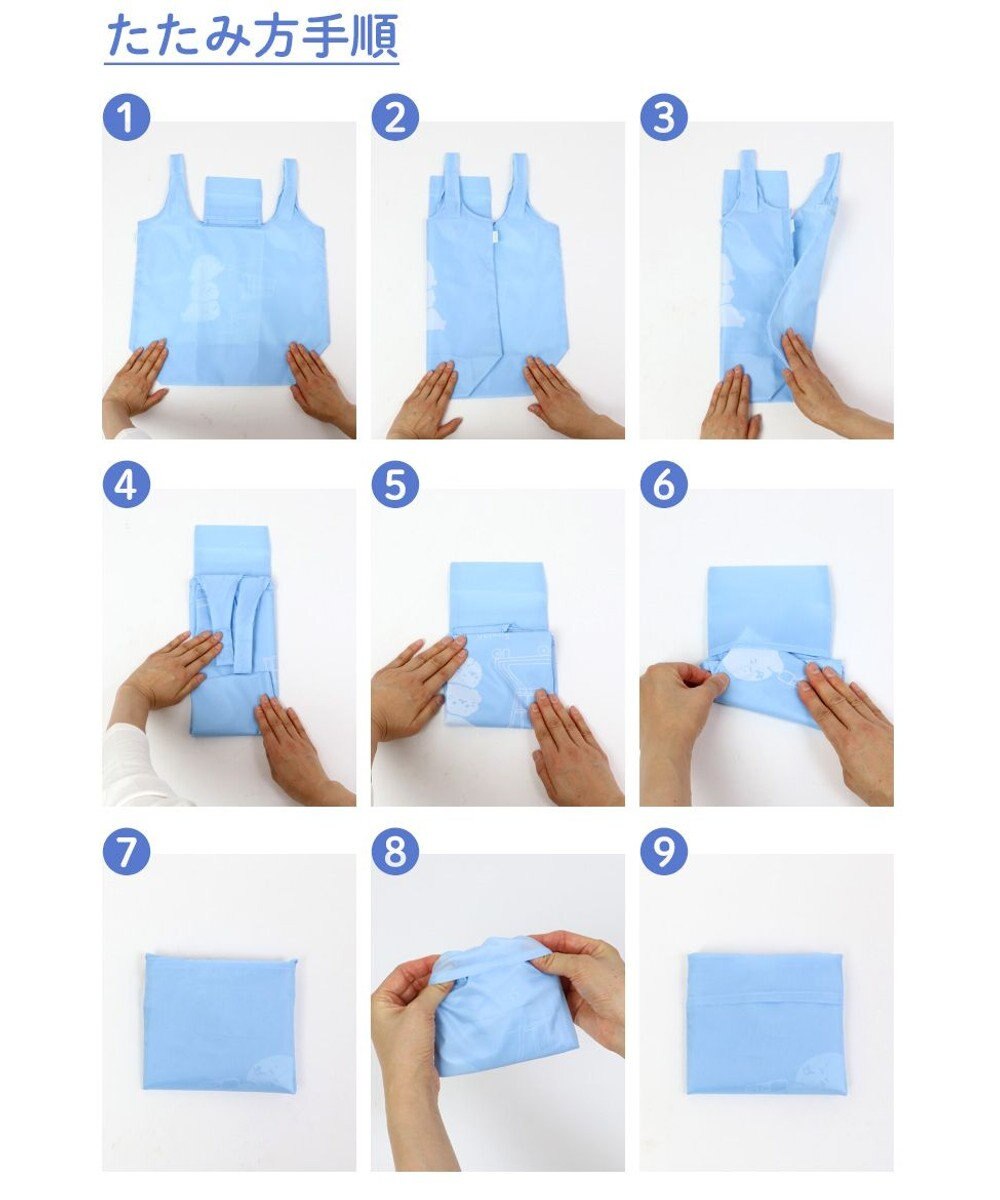 たたみ方手順

1

2

3

4

5

6

7

8

9