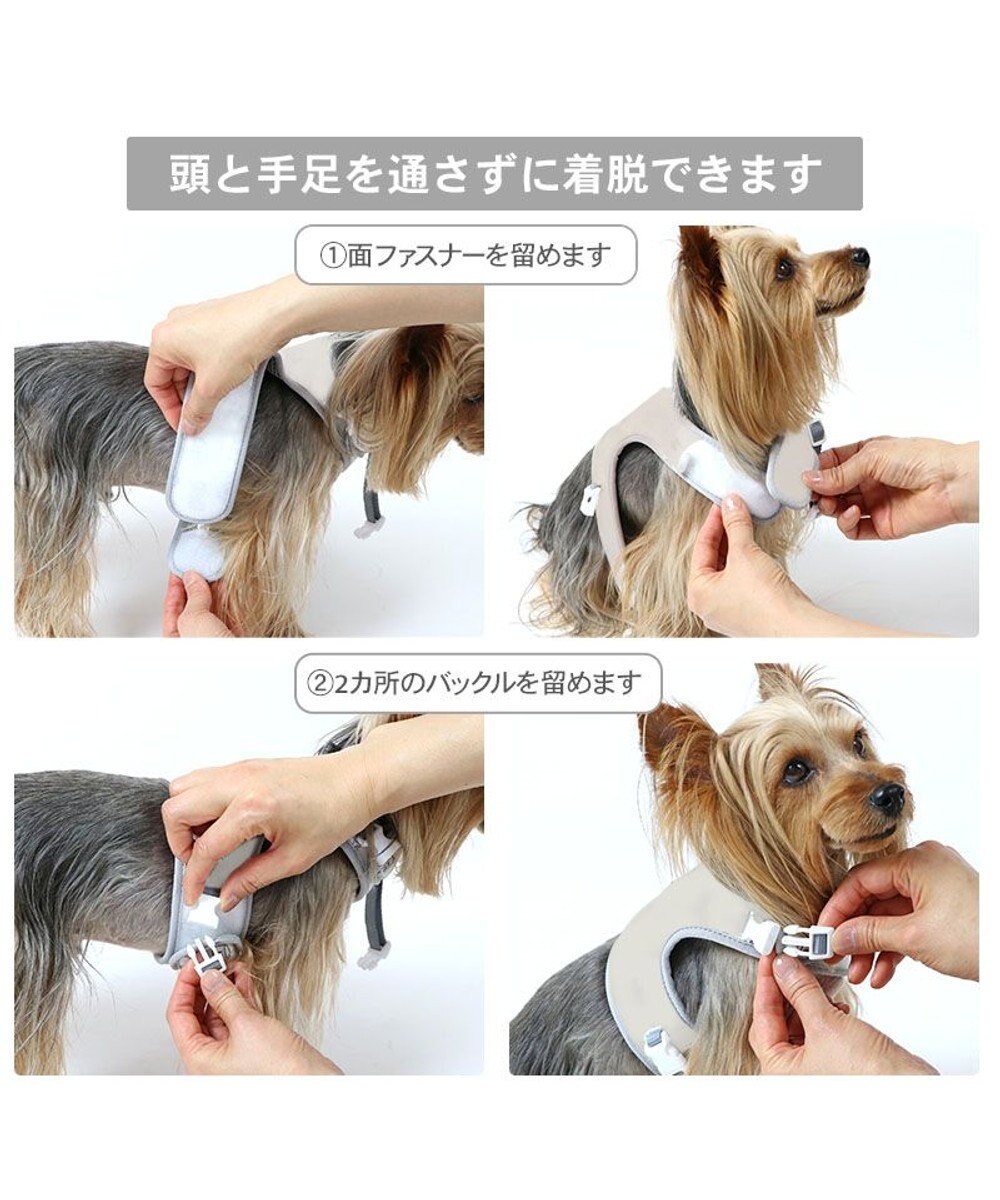 頭と手足を通さずに着脱できます

①面ファスナーを留めます

②2カ所のバックルを留めます