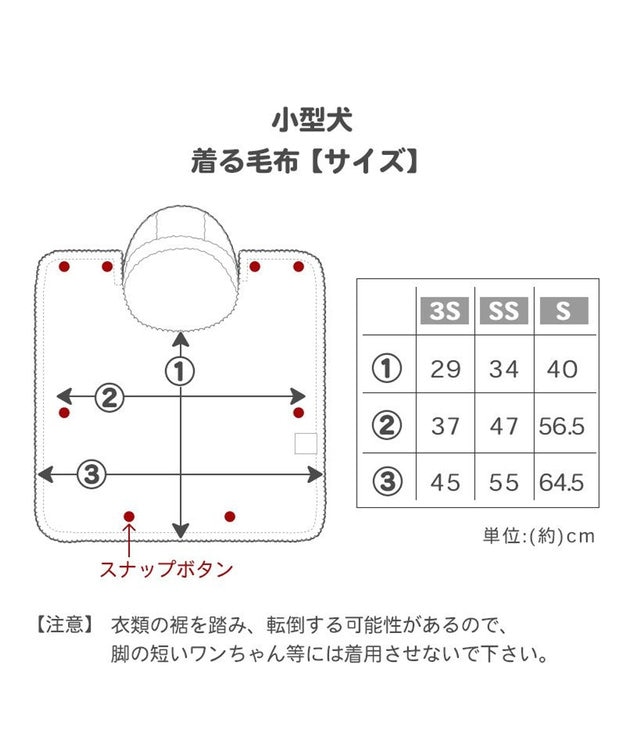 小型犬
着る毛布【サイズ】

①
②
③
スナップボタン

|  | 3S | SS | S |
|---|---|---|---|
| ① | 29 | 34 | 40 |
| ② | 37 | 47 | 56.5 |
| ③ | 45 | 55 | 64.5 |

単位:(約)cm

【注意】 衣類の裾を踏み、転倒する可能性があるので、脚の短いワンちゃん等には着用させないで下さい。