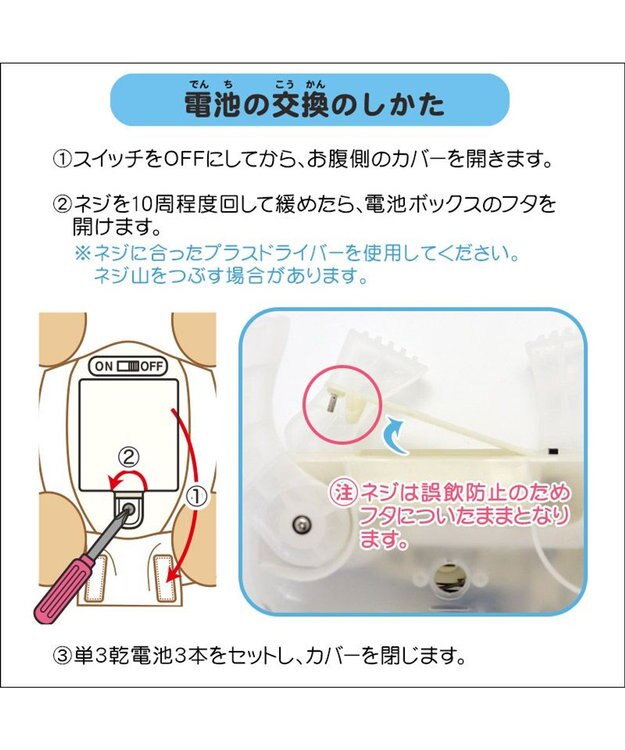 でんち　こうかん
電池の交換のしかた

①スイッチをOFFにしてから、お腹側のカバーを開きます。

②ネジを10周程度回して緩めたら、電池ボックスのフタを開けます。
※ネジに合ったプラスドライバーを使用してください。ネジ山をつぶす場合があります。

ON OFF

②

①

注 ネジは誤飲防止のためフタについたままとなります。

③単3乾電池3本をセットし、カバーを閉じます。