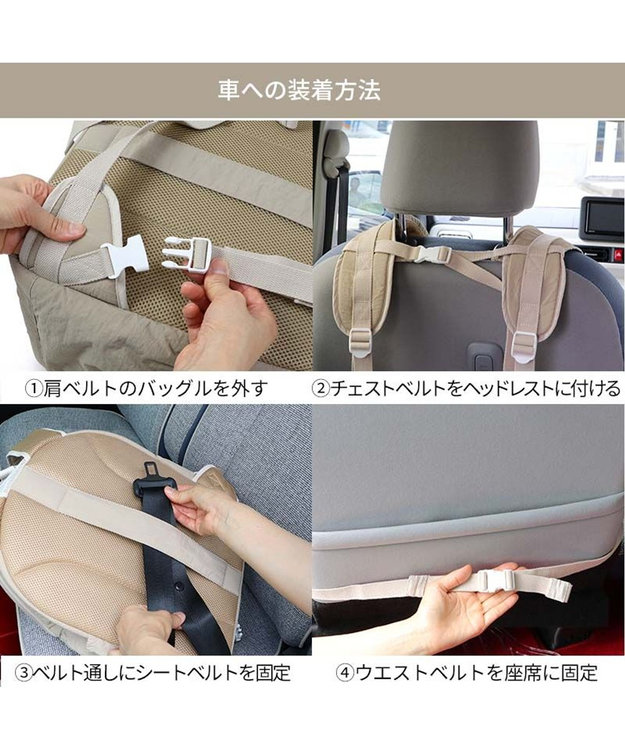 車への装着方法

①肩ベルトのバッグルを外す

②チェストベルトをヘッドレストに付ける

③ベルト通しにシートベルトを固定

④ウエストベルトを座席に固定