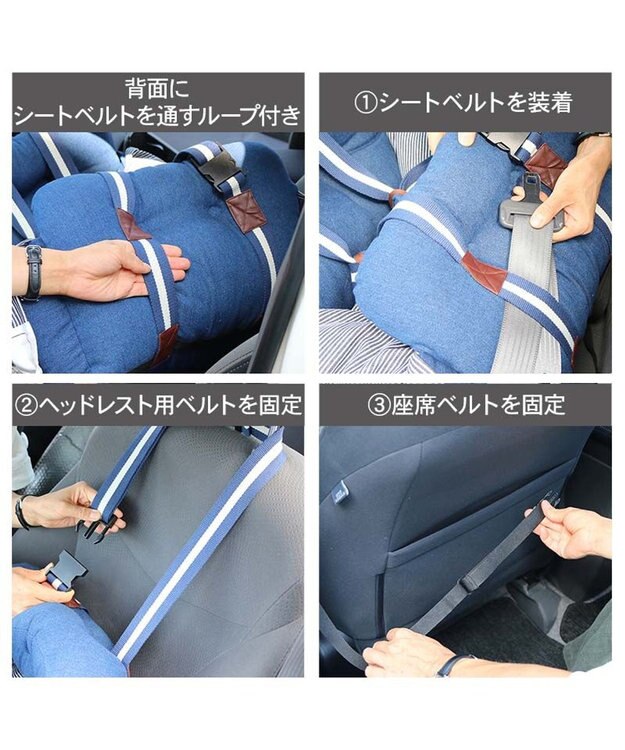 背面に
シートベルトを通すループ付き

①シートベルトを装着

②ヘッドレスト用ベルトを固定

③座席ベルトを固定