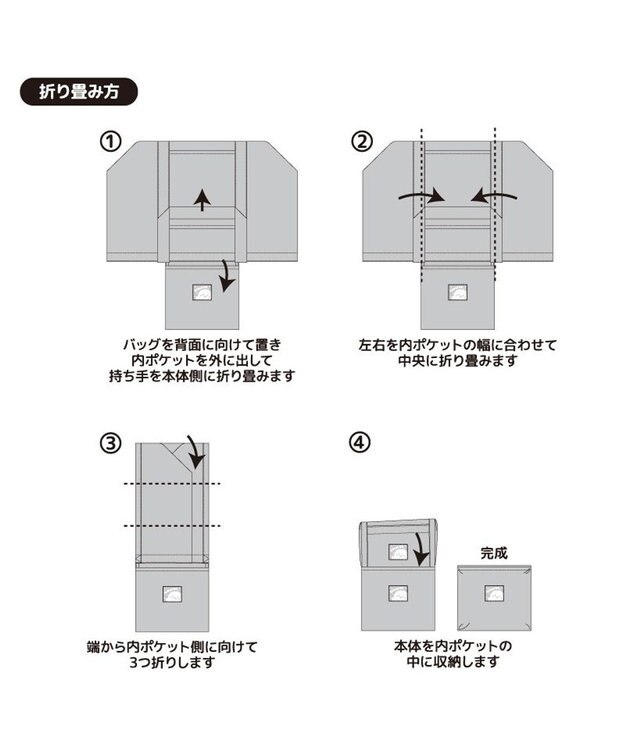 折り畳み方

①

バッグを背面に向けて置き
内ポケットを外に出して
持ち手を本体側に折り畳みます

②

左右を内ポケットの幅に合わせて
中央に折り畳みます

③

端から内ポケット側に向けて
3つ折りします

④

完成

本体を内ポケットの
中に収納します