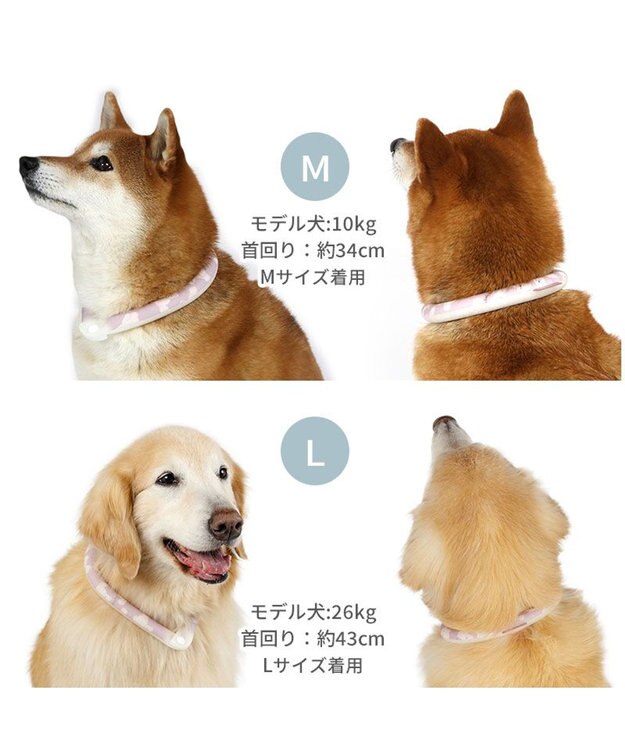 M

モデル犬:10kg
首回り：約34cm
Mサイズ着用

L

モデル犬:26kg
首回り：約43cm
Lサイズ着用