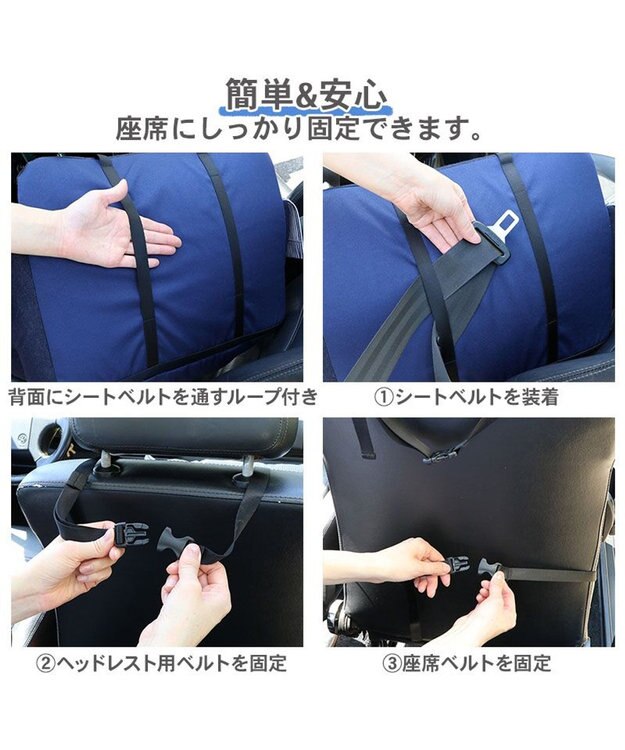 簡単&安心
座席にしっかり固定できます。

背面にシートベルトを通すループ付き

①シートベルトを装着

②ヘッドレスト用ベルトを固定

③座席ベルトを固定