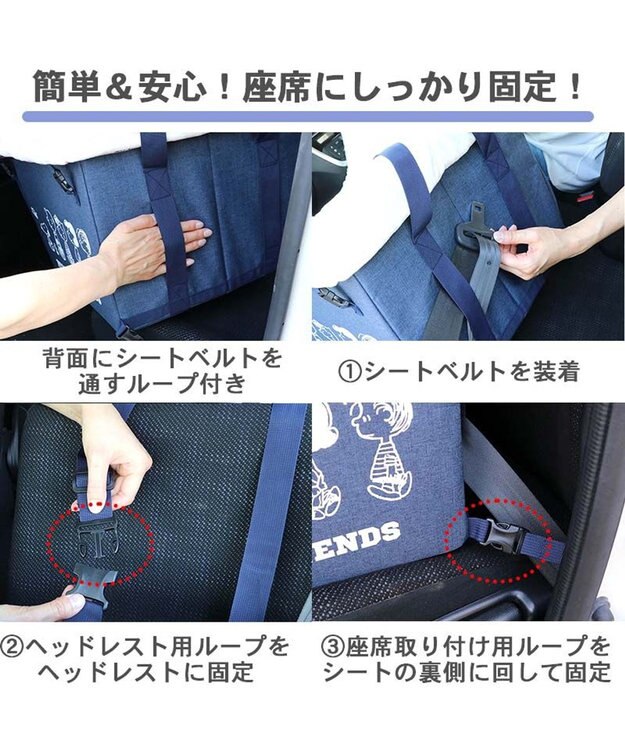 簡単＆安心！座席にしっかり固定！

背面にシートベルトを通すループ付き

①シートベルトを装着

ENDS

②ヘッドレスト用ループをヘッドレストに固定

③座席取り付け用ループをシートの裏側に回して固定