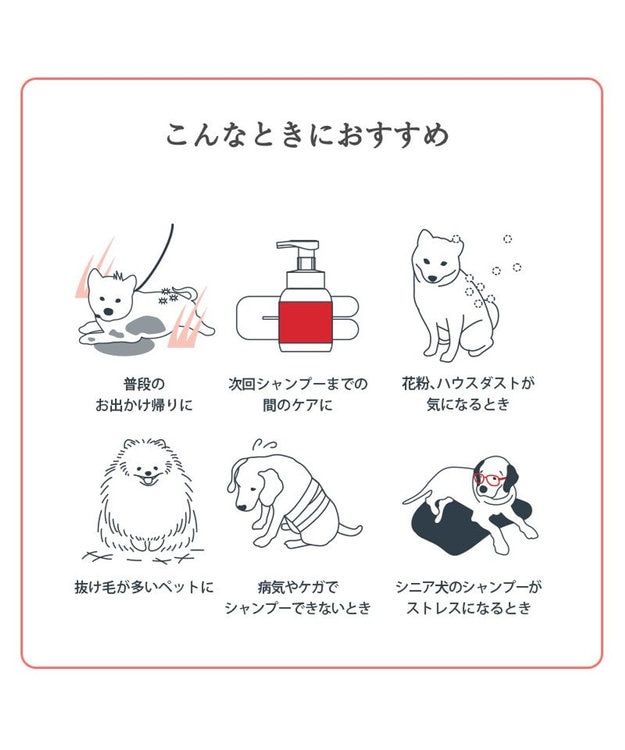 こんなときにおすすめ

普段の
お出かけ帰りに

次回シャンプーまでの
間のケアに

花粉、ハウスダストが
気になるとき

抜け毛が多いペットに

病気やケガで
シャンプーできないとき

シニア犬のシャンプーが
ストレスになるとき